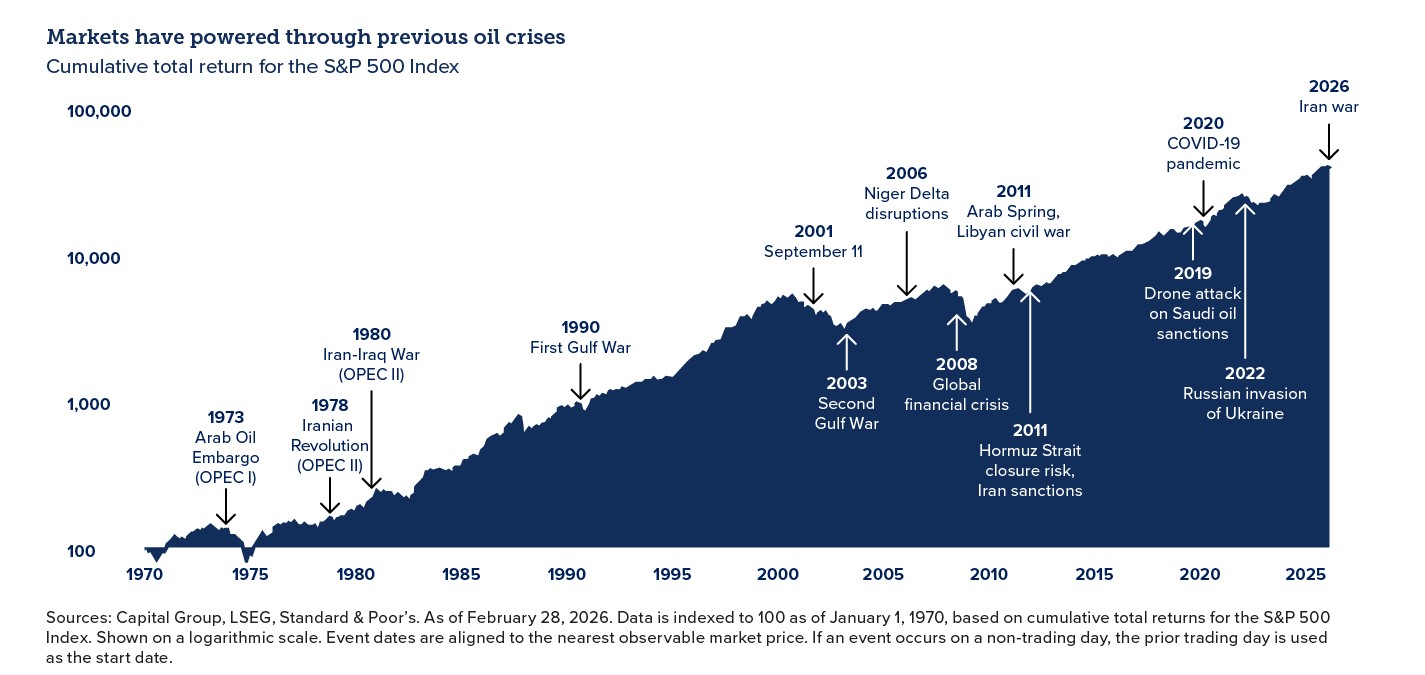 Markets have powered through previous oil crises
Cumulative total return for the S&P 500 Index

100,000
10,000
1,000
100

1973
Arab Oil Embargo (OPEC I)

1978
Iranian Revolution (OPEC II)

1980
Iran-Iraq War (OPEC II)

1990
First Gulf War

2001
September 11

2003
Second Gulf War

2006
Niger Delta disruptions

2008
Global financial crisis

2011
Arab Spring, Libyan civil war

2011
Hormuz Strait closure risk, Iran sanctions

2019
Drone attack on Saudi oil sanctions

2020
COVID-19 pandemic

2022
Russian invasion of Ukraine

2026
Iran war

1970 1975 1980 1985 1990 1995 2000 2005 2010 2015 2020 2025

Sources: Capital Group, LSEG, Standard & Poor's. As of February 28, 2026. Data is indexed to 100 as of January 1, 1970, based on cumulative total returns for the S&P 500 Index. Shown on a logarithmic scale. Event dates are aligned to the nearest observable market price. If an event occurs on a non-trading day, the prior trading day is used as the start date.